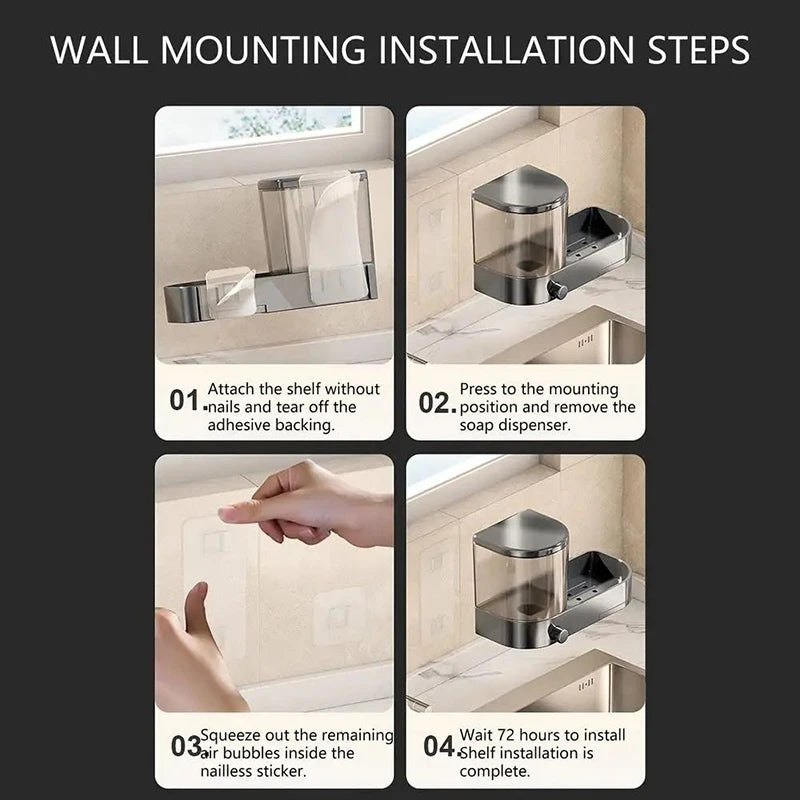 WALL MOUNTING INSTALLATION STEPS

01. Attach the shelf without nails and tear off the adhesive backing.

02. Press to the mounting position and remove the soap dispenser.

03. Squeeze out the remaining air bubbles inside the nailless sticker.

04. Wait 72 hours to install Shelf installation is complete.